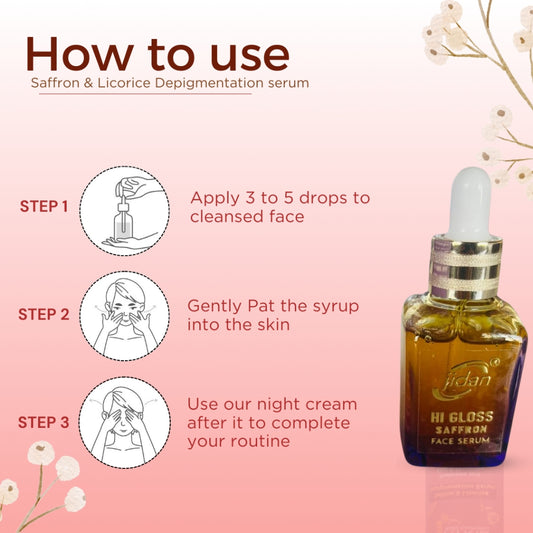 How to use
Saffron & Licorice Depigmentation serum

STEP 1
Apply 3 to 5 drops to cleansed face

STEP 2
Gently Pat the syrup into the skin

STEP 3
Use our night cream after it to complete your routine

Jidan
HI GLOSS
SAFFRON
FACE SERUM